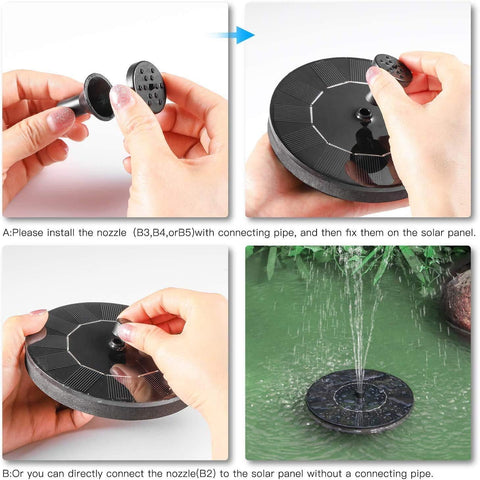 A:Please install the nozzle (B3,B4,orB5)with connecting pipe, and then fix them on the solar panel.

B:Or you can directly connect the nozzle(B2) to the solar panel without a connecting pipe.